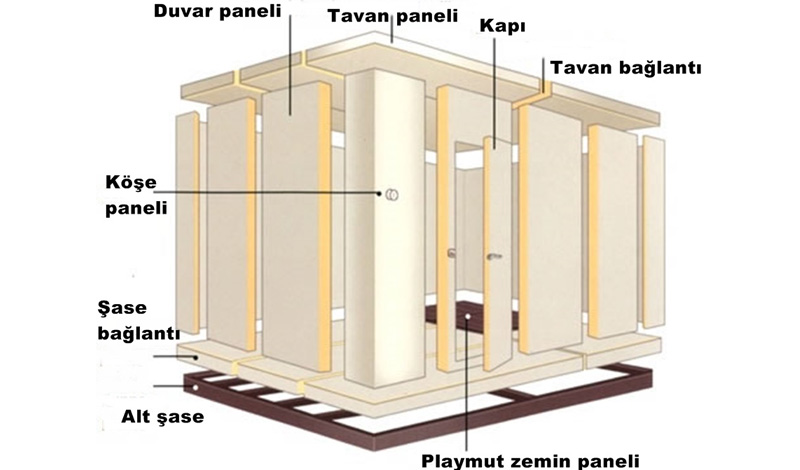 Duvar paneli

Tavan paneli

Kapı

Tavan bağlantı

Köşe paneli

Şase bağlantı

Alt şase

Playmut zemin paneli